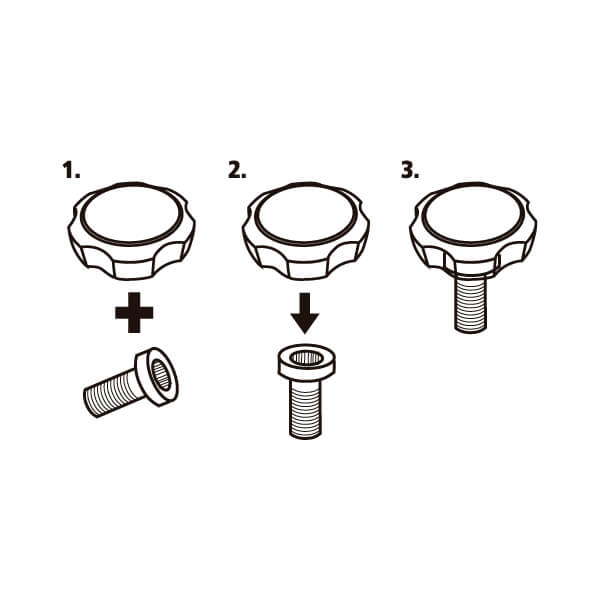 1.

2.

3.