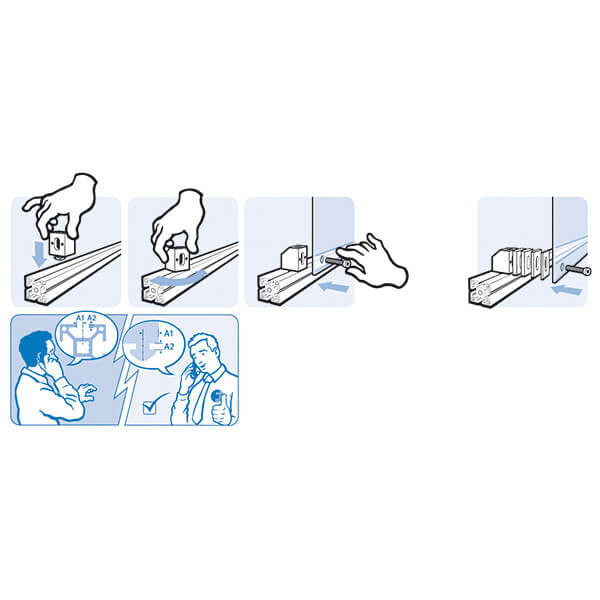 A1 A2

A1
A2